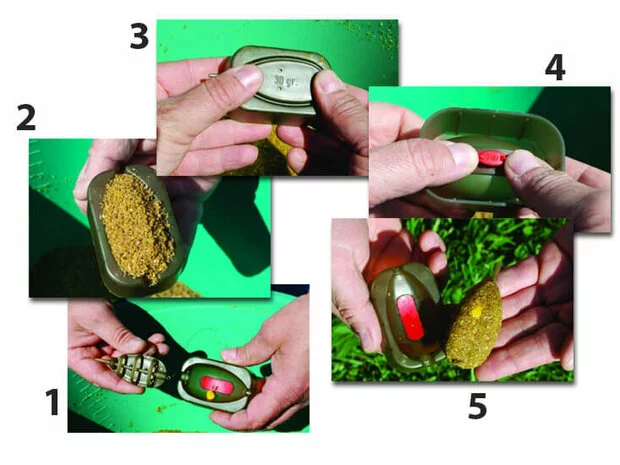 3

30 gr.

4

2

1

5